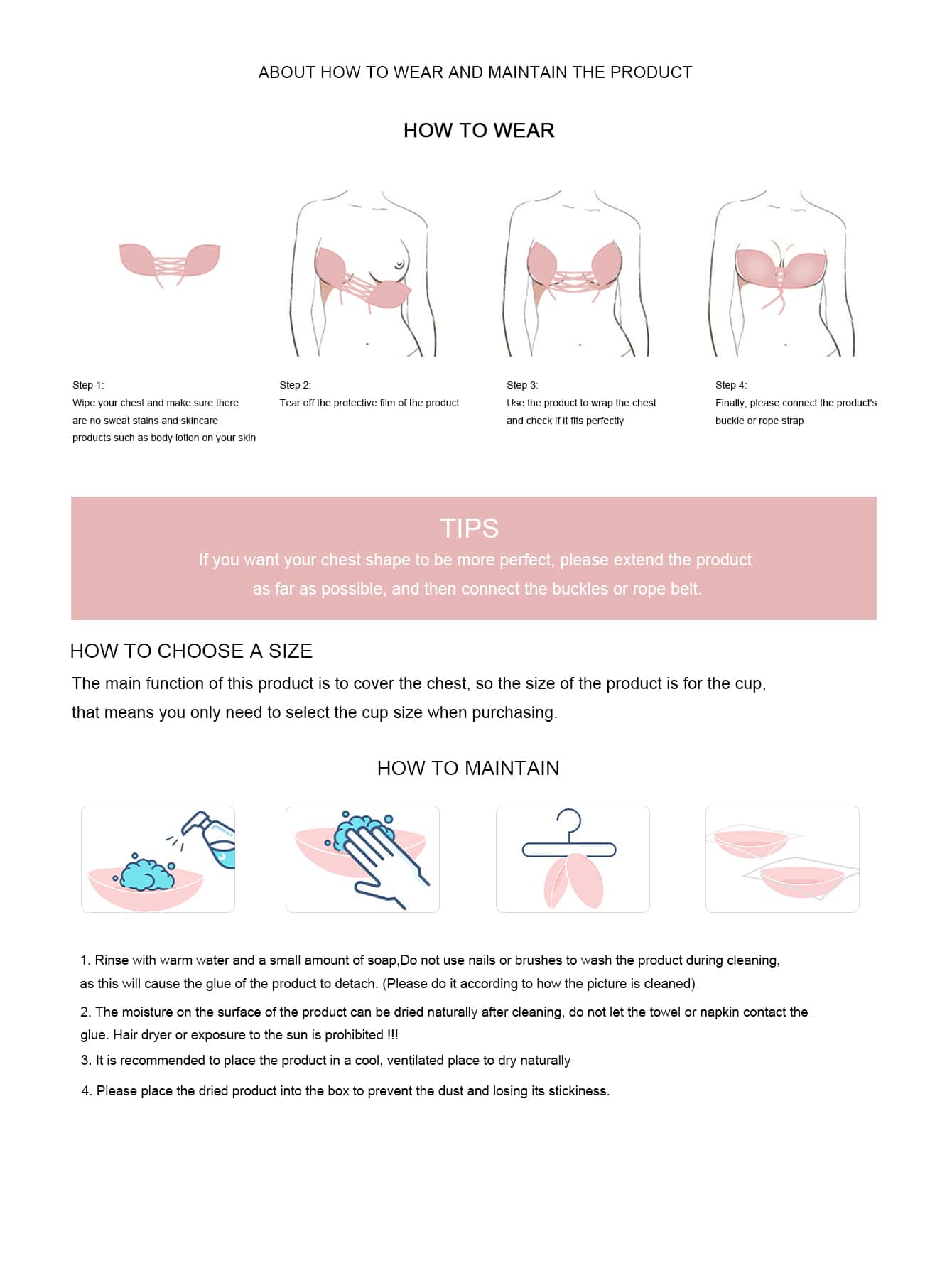 ABOUT HOW TO WEAR AND MAINTAIN THE PRODUCT

HOW TO WEAR

Step 1:
Wipe your chest and make sure there are no sweat stains and skincare products such as body lotion on your skin

Step 2:
Tear off the protective film of the product

Step 3:
Use the product to wrap the chest and check if it fits perfectly

Step 4:
Finally, please connect the product's buckle or rope strap

TIPS
If you want your chest shape to be more perfect, please extend the product as far as possible, and then connect the buckles or rope belt.

HOW TO CHOOSE A SIZE
The main function of this product is to cover the chest, so the size of the product is for the cup, that means you only need to select the cup size when purchasing.

HOW TO MAINTAIN

1. Rinse with warm water and a small amount of soap,Do not use nails or brushes to wash the product during cleaning, as this will cause the glue of the product to detach. (Please do it according to how the picture is cleaned)

2. The moisture on the surface of the product can be dried naturally after cleaning, do not let the towel or napkin contact the glue. Hair dryer or exposure to the sun is prohibited !!!

3. It is recommended to place the product in a cool, ventilated place to dry naturally

4. Please place the dried product into the box to prevent the dust and losing its stickiness.